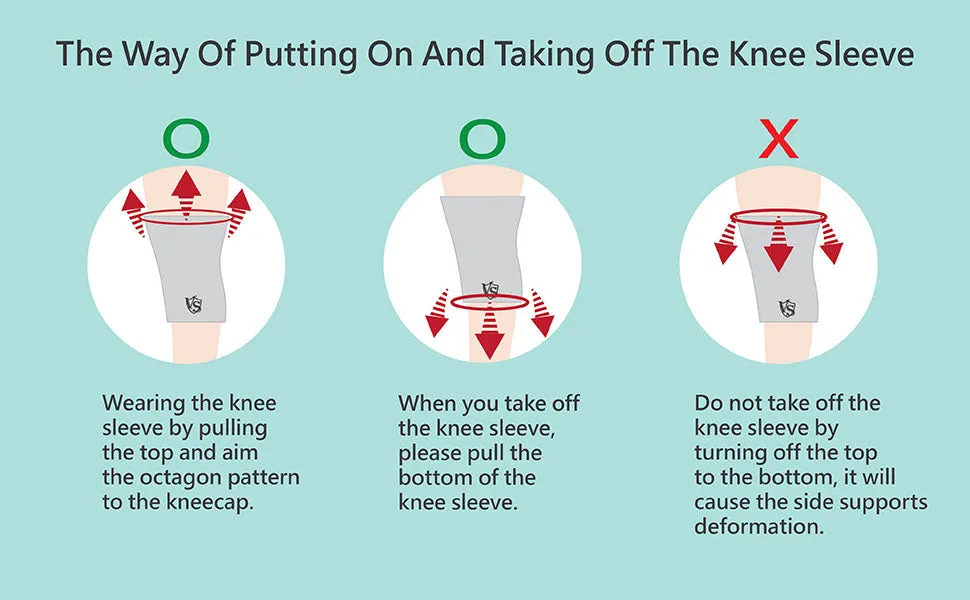 The Way Of Putting On And Taking Off The Knee Sleeve

O

VS

Wearing the knee sleeve by pulling the top and aim the octagon pattern to the kneecap.

O

VS

When you take off the knee sleeve, please pull the bottom of the knee sleeve.

X

VS

Do not take off the knee sleeve by turning off the top to the bottom, it will cause the side supports deformation.